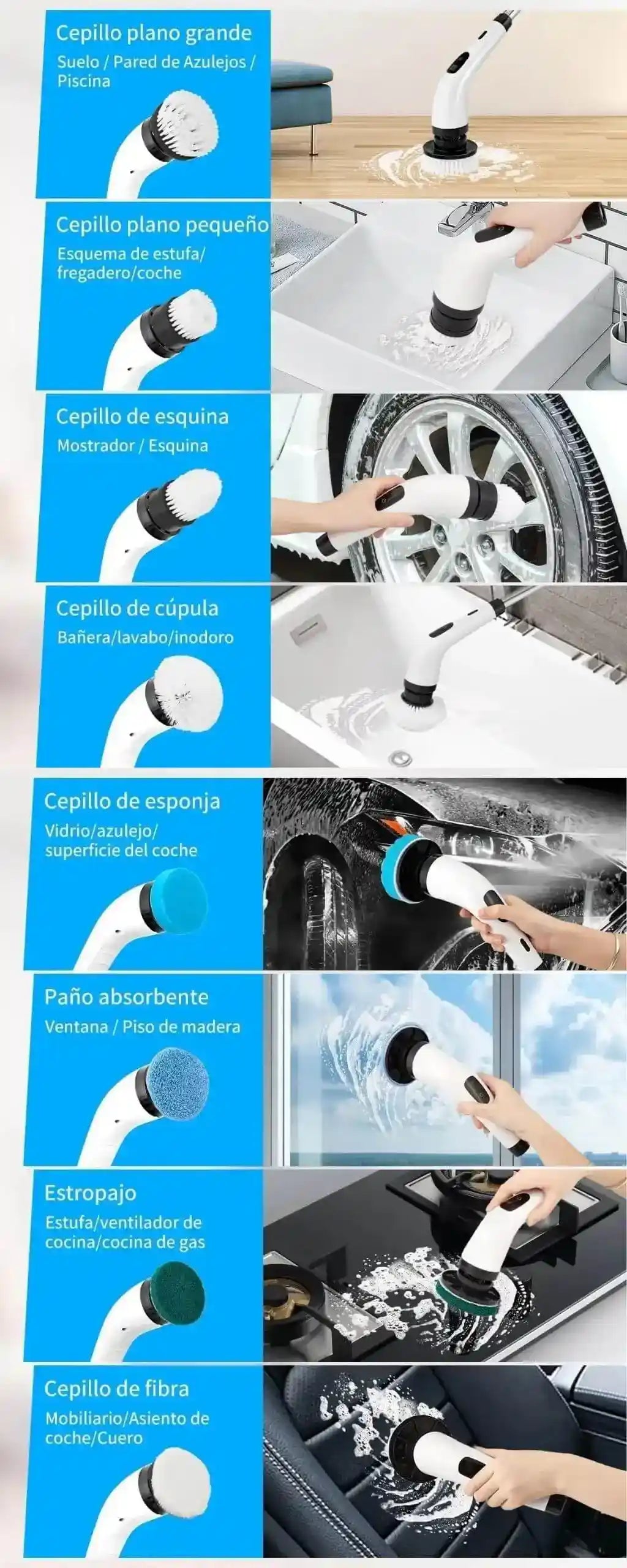 Cepillo plano grande
Suelo / Pared de Azulejos / Piscina

Cepillo plano pequeño
Esquema de estufa/ fregadero/coche

Cepillo de esquina
Mostrador / Esquina

Cepillo de cúpula
Bañera/lavabo/inodoro

Cepillo de esponja
Vidrio/azulejo/ superficie del coche

Paño absorbente
Ventana / Piso de madera

Estropajo
Estufa/ventilador de cocina/cocina de gas

Cepillo de fibra
Mobiliario/Asiento de coche/Cuero